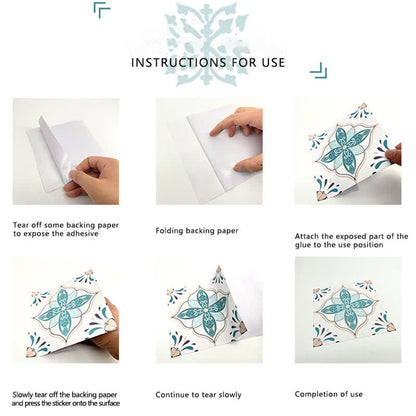 INSTRUCTIONS FOR USE

Tear off some backing paper to expose the adhesive

Folding backing paper

Attach the exposed part of the glue to the use position

Slowly tear off the backing paper and press the sticker onto the surface

Continue to tear slowly

Completion of use