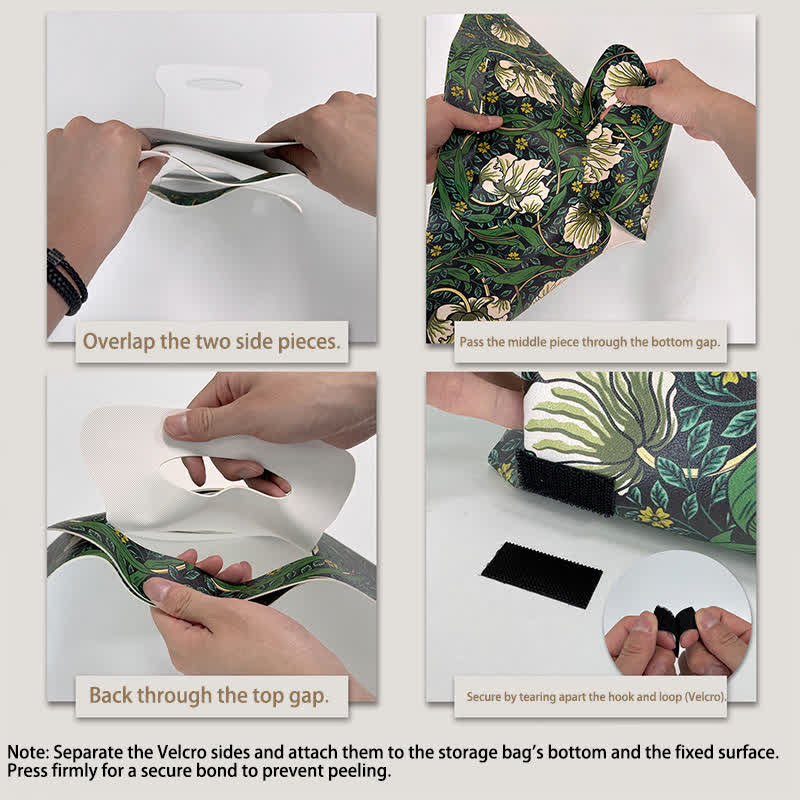 Overlap the two side pieces.

Pass the middle piece through the bottom gap.

Back through the top gap.

Secure by tearing apart the hook and loop (Velcro).

Note: Separate the Velcro sides and attach them to the storage bag's bottom and the fixed surface. Press firmly for a secure bond to prevent peeling.