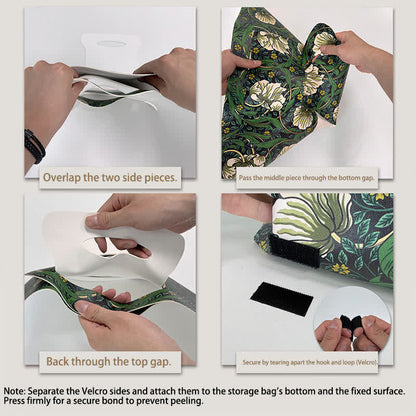 Overlap the two side pieces.

Pass the middle piece through the bottom gap.

Back through the top gap.

Secure by tearing apart the hook and loop (Velcro).

Note: Separate the Velcro sides and attach them to the storage bag's bottom and the fixed surface. Press firmly for a secure bond to prevent peeling.